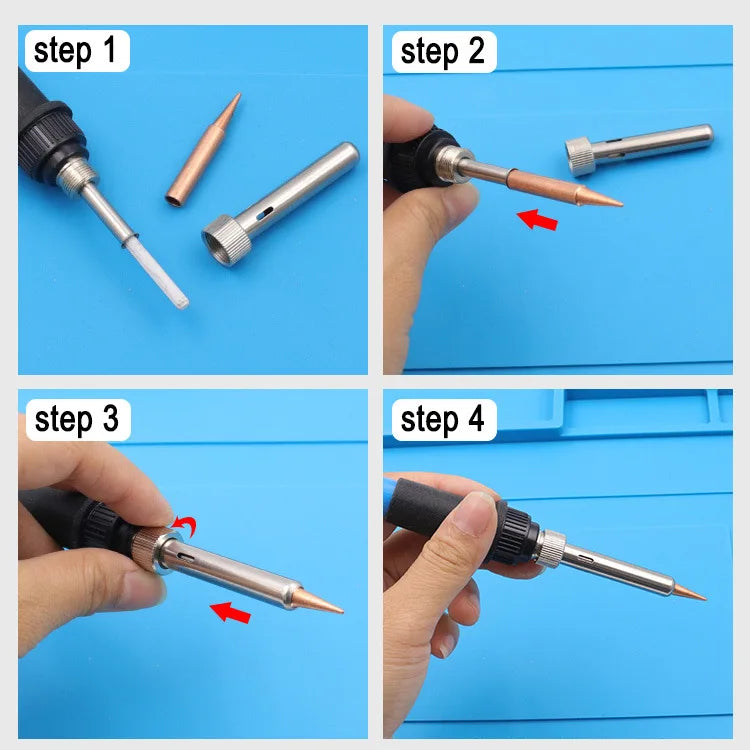 step 1

step 2

step 3

step 4