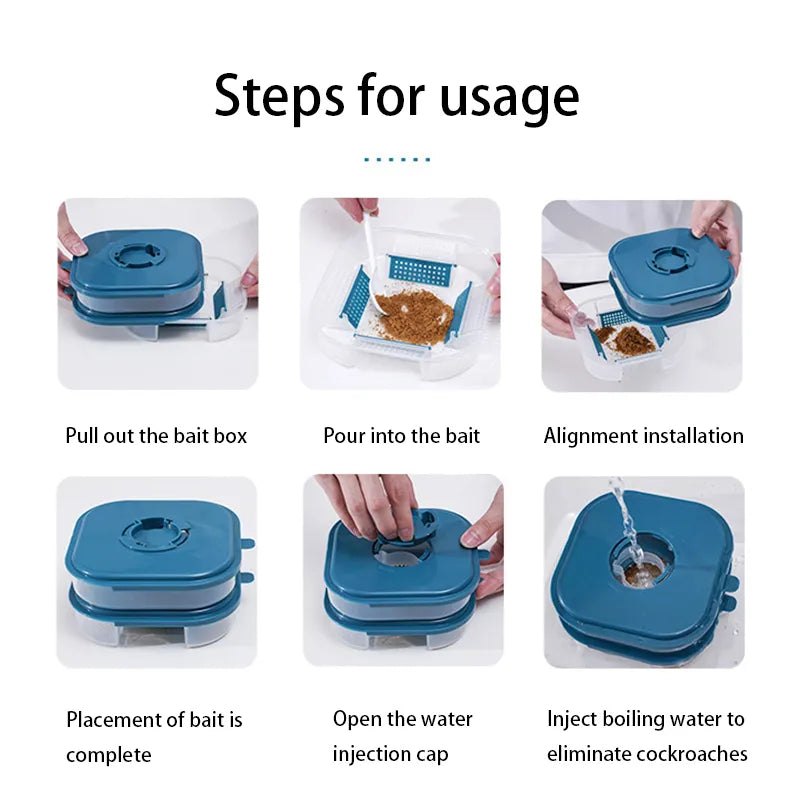 Steps for usage

Pull out the bait box

Pour into the bait

Alignment installation

Placement of bait is complete

Open the water injection cap

Inject boiling water to eliminate cockroaches