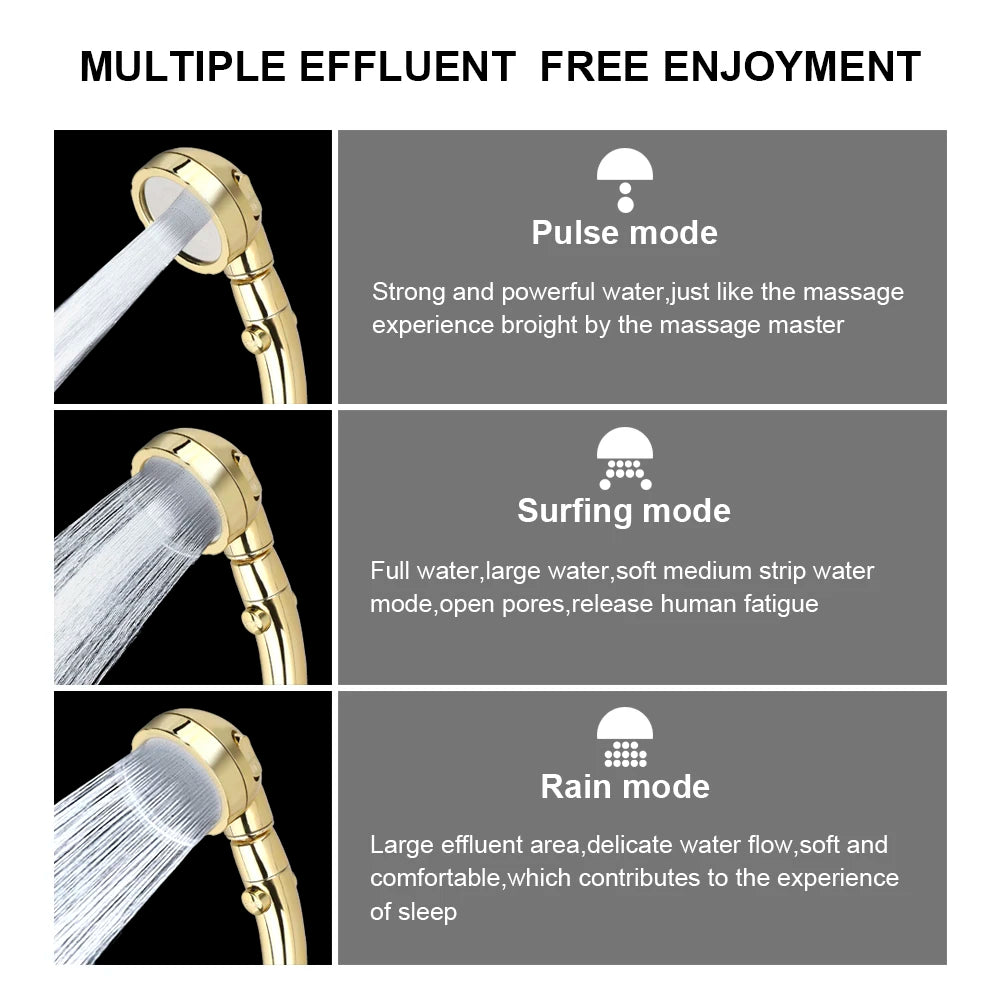 MULTIPLE EFFLUENT FREE ENJOYMENT

Pulse mode

Strong and powerful water,just like the massage experience broight by the massage master

Surfing mode

Full water,large water,soft medium strip water mode,open pores,release human fatigue

Rain mode

Large effluent area,delicate water flow,soft and comfortable,which contributes to the experience of sleep