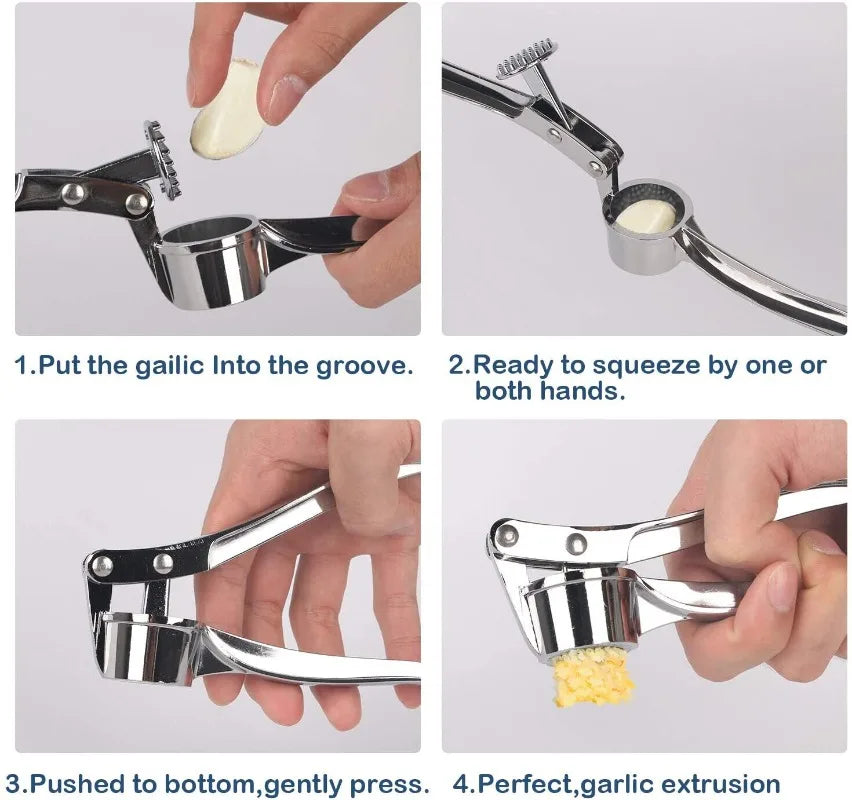 1.Put the gailic Into the groove.

2.Ready to squeeze by one or both hands.

3.Pushed to bottom,gently press.

4.Perfect,garlic extrusion